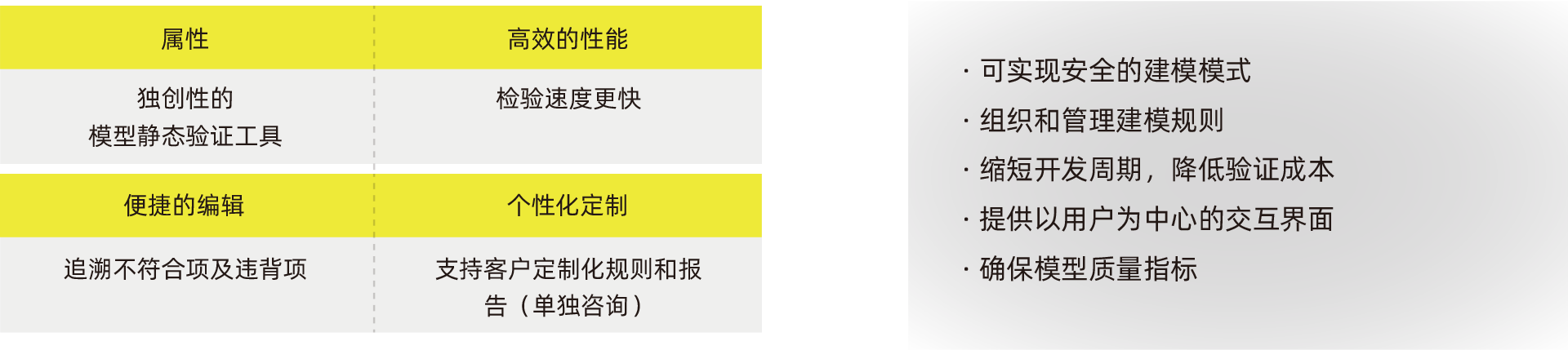 | 属性 | 高效的性能 |
|---|---|
| 独创性的模型静态验证工具 | 检验速度更快 |
| 便捷的编辑 | 个性化定制 |
| 追溯不符合项及违背项 | 支持客户定制化规则和报告（单独咨询） |

· 可实现安全的建模模式
· 组织和管理建模规则
· 缩短开发周期，降低验证成本
· 提供以用户为中心的交互界面
· 确保模型质量指标