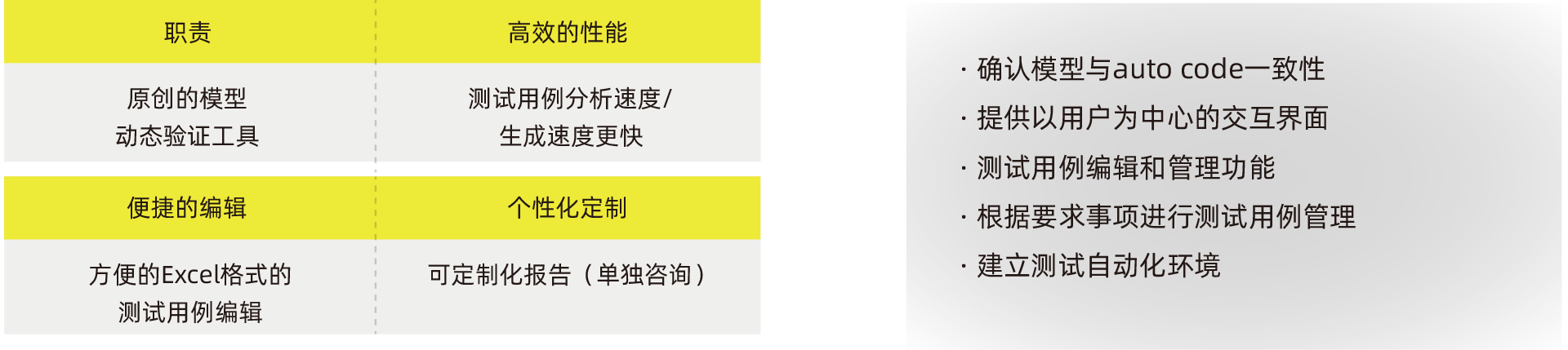 | 职责 | 高效的性能 |
|---|---|
| 原创的模型动态验证工具 | 测试用例分析速度/生成速度更快 |
| 便捷的编辑 | 个性化定制 |
| 方便的Excel格式的测试用例编辑 | 可定制化报告（单独咨询） |

· 确认模型与auto code一致性
· 提供以用户为中心的交互界面
· 测试用例编辑和管理功能
· 根据要求事项进行测试用例管理
· 建立测试自动化环境